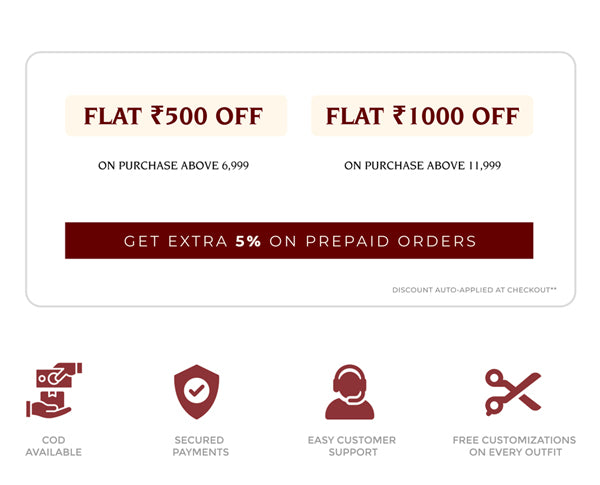 FLAT ₹500 OFF

ON PURCHASE ABOVE 6,999

FLAT ₹1000 OFF

ON PURCHASE ABOVE 11,999

GET EXTRA 5% ON PREPAID ORDERS

DISCOUNT AUTO-APPLIED AT CHECKOUT**

COD
AVAILABLE

SECURED
PAYMENTS

EASY CUSTOMER
SUPPORT

FREE CUSTOMIZATIONS
ON EVERY OUTFIT